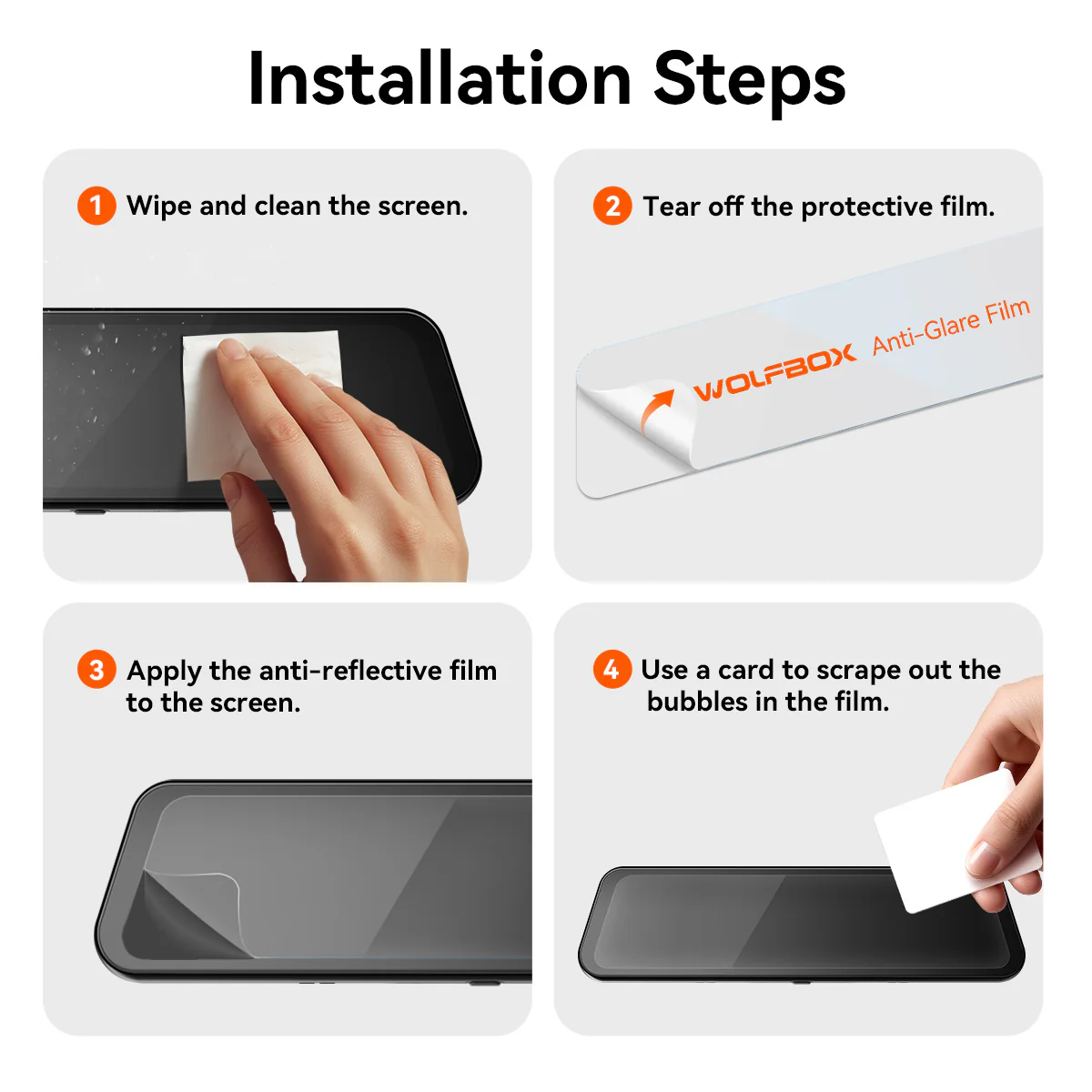 Installation Steps

1 Wipe and clean the screen.

2 Tear off the protective film.

WOLFBOX Anti-Glare Film

3 Apply the anti-reflective film to the screen.

4 Use a card to scrape out the bubbles in the film.